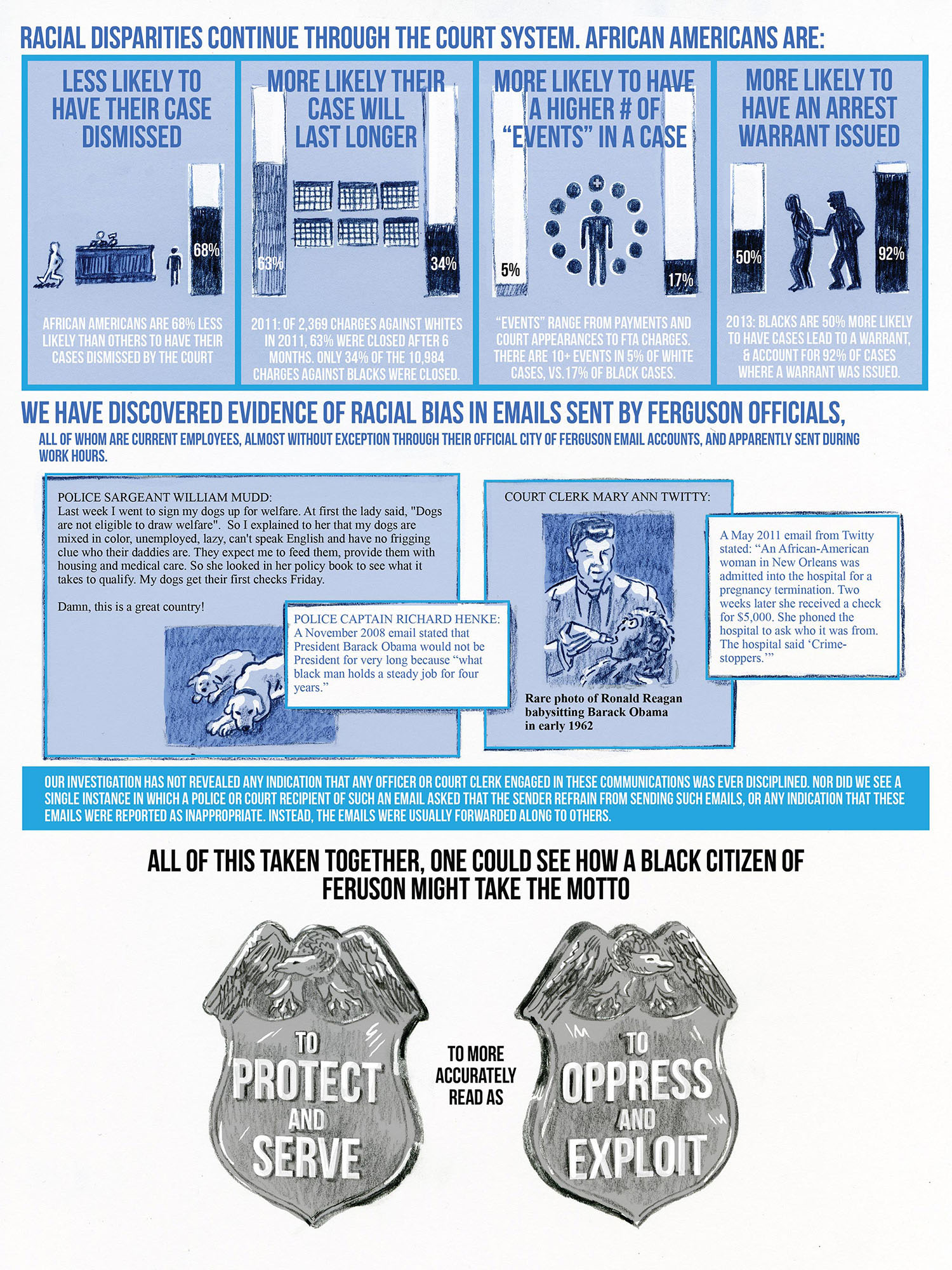 RACIAL DISPARITIES CONTINUE THROUGH THE COURT SYSTEM. AFRICAN AMERICANS ARE:

LESS LIKELY TO HAVE THEIR CASE DISMISSED

68%

AFRICAN AMERICANS ARE 68% LESS LIKELY THAN OTHERS TO HAVE THEIR CASES DISMISSED BY THE COURT

MORE LIKELY THEIR CASE WILL LAST LONGER

63%

34%

2011: OF 2,369 CHARGES AGAINST WHITES IN 2011, 63% WERE CLOSED AFTER 6 MONTHS. ONLY 34% OF THE 10,984 CHARGES AGAINST BLACKS WERE CLOSED.

MORE LIKELY TO HAVE A HIGHER # OF "EVENTS" IN A CASE

5%

17%

"EVENTS" RANGE FROM PAYMENTS AND COURT APPEARANCES TO FTA CHARGES. THERE ARE 10+ EVENTS IN 5% OF WHITE CASES, VS. 17% OF BLACK CASES.

MORE LIKELY TO HAVE AN ARREST WARRANT ISSUED

50%

92%

2013: BLACKS ARE 50% MORE LIKELY TO HAVE CASES LEAD TO A WARRANT, & ACCOUNT FOR 92% OF CASES WHERE A WARRANT WAS ISSUED.

WE HAVE DISCOVERED EVIDENCE OF RACIAL BIAS IN EMAILS SENT BY FERGUSON OFFICIALS,

ALL OF WHOM ARE CURRENT EMPLOYEES, ALMOST WITHOUT EXCEPTION THROUGH THEIR OFFICIAL CITY OF FERGUSON EMAIL ACCOUNTS, AND APPARENTLY SENT DURING WORK HOURS.

POLICE SARGEANT WILLIAM MUDD:
Last week I went to sign my dogs up for welfare. At first the lady said, "Dogs are not eligible to draw welfare". So I explained to her that my dogs are mixed in color, unemployed, lazy, can't speak English and have no frigging clue who their daddies are. They expect me to feed them, provide them with housing and medical care. So she looked in her policy book to see what it takes to qualify. My dogs get their first checks Friday.

Damn, this is a great country!

POLICE CAPTAIN RICHARD HENKE:
A November 2008 email stated that President Barack Obama would not be President for very long because "what black man holds a steady job for four years."

COURT CLERK MARY ANN TWITTY:

Rare photo of Ronald Reagan babysitting Barack Obama in early 1962

A May 2011 email from Twitty stated: "An African-American woman in New Orleans was admitted into the hospital for a pregnancy termination. Two weeks later she received a check for $5,000. She phoned the hospital to ask who it was from. The hospital said 'Crime-stoppers.'"

OUR INVESTIGATION HAS NOT REVEALED ANY INDICATION THAT ANY OFFICER OR COURT CLERK ENGAGED IN THESE COMMUNICATIONS WAS EVER DISCIPLINED. NOR DID WE SEE A SINGLE INSTANCE IN WHICH A POLICE OR COURT RECIPIENT OF SUCH AN EMAIL ASKED THAT THE SENDER REFRAIN FROM SENDING SUCH EMAILS, OR ANY INDICATION THAT THESE EMAILS WERE REPORTED AS INAPPROPRIATE. INSTEAD, THE EMAILS WERE USUALLY FORWARDED ALONG TO OTHERS.

ALL OF THIS TAKEN TOGETHER, ONE COULD SEE HOW A BLACK CITIZEN OF FERUSON MIGHT TAKE THE MOTTO

TO PROTECT AND SERVE

TO MORE ACCURATELY READ AS

TO OPPRESS AND EXPLOIT