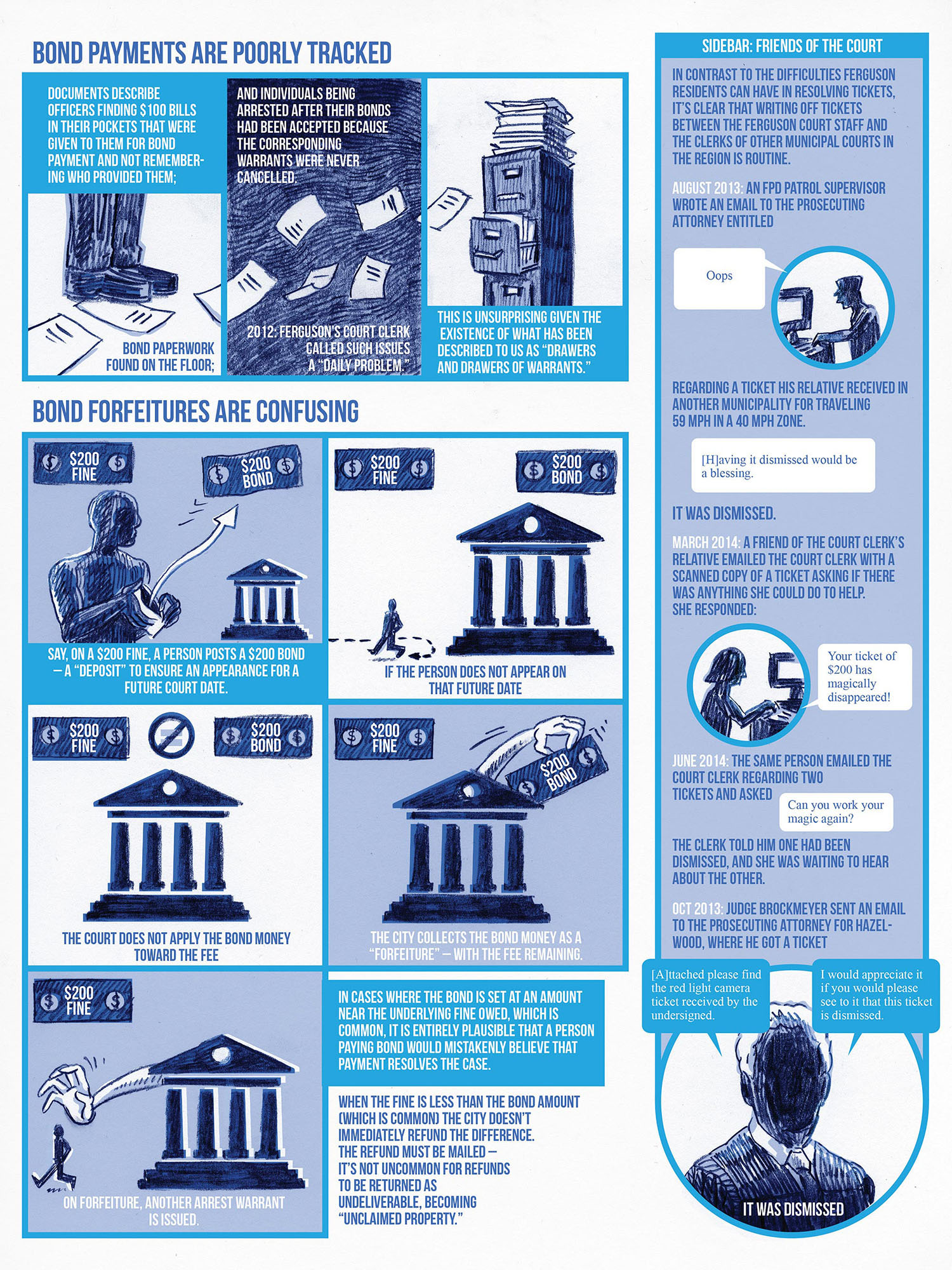 BOND PAYMENTS ARE POORLY TRACKED

DOCUMENTS DESCRIBE OFFICERS FINDING $100 BILLS IN THEIR POCKETS THAT WERE GIVEN TO THEM FOR BOND PAYMENT AND NOT REMEMBERING WHO PROVIDED THEM;

BOND PAPERWORK FOUND ON THE FLOOR;

AND INDIVIDUALS BEING ARRESTED AFTER THEIR BONDS HAD BEEN ACCEPTED BECAUSE THE CORRESPONDING WARRANTS WERE NEVER CANCELLED.

2012: FERGUSON'S COURT CLERK CALLED SUCH ISSUES A "DAILY PROBLEM."

THIS IS UNSURPRISING GIVEN THE EXISTENCE OF WHAT HAS BEEN DESCRIBED TO US AS "DRAWERS AND DRAWERS OF WARRANTS."

BOND FORFEITURES ARE CONFUSING

$200 FINE

$200 BOND

SAY, ON A $200 FINE, A PERSON POSTS A $200 BOND — A "DEPOSIT" TO ENSURE AN APPEARANCE FOR A FUTURE COURT DATE.

$200 FINE

$200 BOND

IF THE PERSON DOES NOT APPEAR ON THAT FUTURE DATE

$200 FINE

$200 BOND

THE COURT DOES NOT APPLY THE BOND MONEY TOWARD THE FEE

$200 FINE

$200 BOND

THE CITY COLLECTS THE BOND MONEY AS A "FORFEITURE" — WITH THE FEE REMAINING.

$200 FINE

ON FORFEITURE, ANOTHER ARREST WARRANT IS ISSUED.

IN CASES WHERE THE BOND IS SET AT AN AMOUNT NEAR THE UNDERLYING FINE OWED, WHICH IS COMMON, IT IS ENTIRELY PLAUSIBLE THAT A PERSON PAYING BOND WOULD MISTAKENLY BELIEVE THAT PAYMENT RESOLVES THE CASE.

WHEN THE FINE IS LESS THAN THE BOND AMOUNT (WHICH IS COMMON) THE CITY DOESN'T IMMEDIATELY REFUND THE DIFFERENCE. THE REFUND MUST BE MAILED — IT'S NOT UNCOMMON FOR REFUNDS TO BE RETURNED AS UNDELIVERABLE, BECOMING "UNCLAIMED PROPERTY."

SIDEBAR: FRIENDS OF THE COURT

IN CONTRAST TO THE DIFFICULTIES FERGUSON RESIDENTS CAN HAVE IN RESOLVING TICKETS, IT'S CLEAR THAT WRITING OFF TICKETS BETWEEN THE FERGUSON COURT STAFF AND THE CLERKS OF OTHER MUNICIPAL COURTS IN THE REGION IS ROUTINE.

AUGUST 2013: AN FPD PATROL SUPERVISOR WROTE AN EMAIL TO THE PROSECUTING ATTORNEY ENTITLED

Oops

REGARDING A TICKET HIS RELATIVE RECEIVED IN ANOTHER MUNICIPALITY FOR TRAVELING 59 MPH IN A 40 MPH ZONE.

[H]aving it dismissed would be a blessing.

IT WAS DISMISSED.

MARCH 2014: A FRIEND OF THE COURT CLERK'S RELATIVE EMAILED THE COURT CLERK WITH A SCANNED COPY OF A TICKET ASKING IF THERE WAS ANYTHING SHE COULD DO TO HELP. SHE RESPONDED:

Your ticket of $200 has magically disappeared!

JUNE 2014: THE SAME PERSON EMAILED THE COURT CLERK REGARDING TWO TICKETS AND ASKED

Can you work your magic again?

THE CLERK TOLD HIM ONE HAD BEEN DISMISSED, AND SHE WAS WAITING TO HEAR ABOUT THE OTHER.

OCT 2013: JUDGE BROCKMEYER SENT AN EMAIL TO THE PROSECUTING ATTORNEY FOR HAZELWOOD, WHERE HE GOT A TICKET

[A]ttached please find the red light camera ticket received by the undersigned.

I would appreciate it if you would please see to it that this ticket is dismissed.

IT WAS DISMISSED